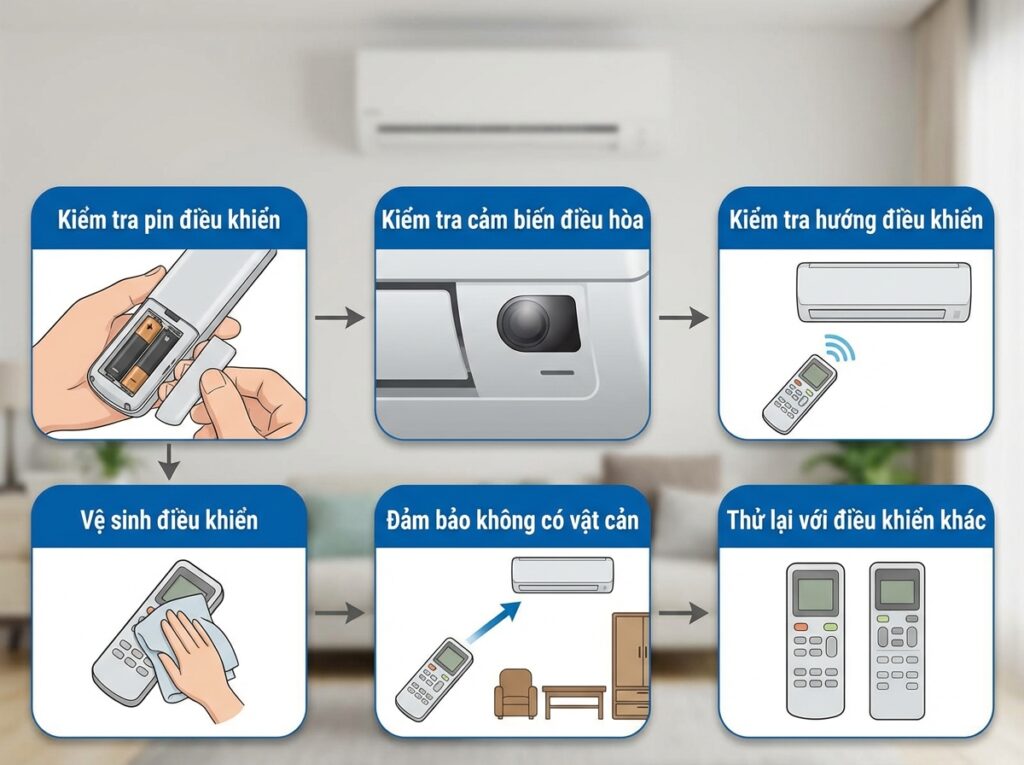 Kiểm tra pin điều khiển

Kiểm tra cảm biến điều hòa

Kiểm tra hướng điều khiển

Vệ sinh điều khiển

Đảm bảo không có vật cản

Thử lại với điều khiển khác