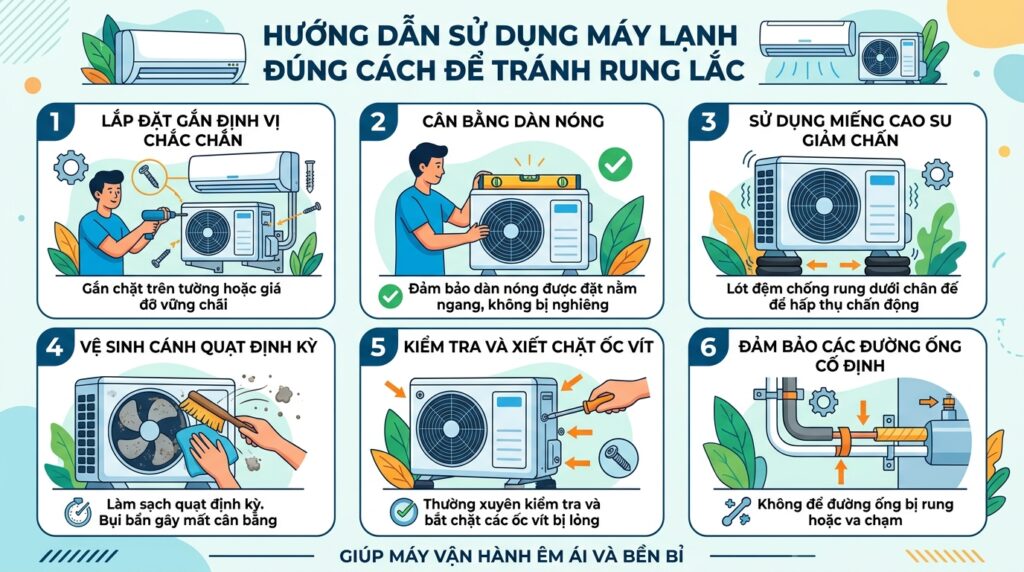 HƯỚNG DẪN SỬ DỤNG MÁY LẠNH ĐÚNG CÁCH ĐỂ TRÁNH RUNG LẮC

1 LẮP ĐẶT GẮN ĐỊNH VỊ CHẮC CHẮN

Gắn chặt trên tường hoặc giá đỡ vững chãi

2 CÂN BẰNG DÀN NÓNG

Đảm bảo dàn nóng được đặt nằm ngang, không bị nghiêng

3 SỬ DỤNG MIẾNG CAO SU GIẢM CHẤN

Lót đệm chống rung dưới chân đế để hấp thụ chấn động

4 VỆ SINH CÁNH QUẠT ĐỊNH KỲ

Làm sạch quạt định kỳ. Bụi bẩn gây mất cân bằng

5 KIỂM TRA VÀ XIẾT CHẶT ỐC VÍT

Thường xuyên kiểm tra và bắt chặt các ốc vít bị lỏng

6 ĐẢM BẢO CÁC ĐƯỜNG ỐNG CỐ ĐỊNH

Không để đường ống bị rung hoặc va chạm

GIÚP MÁY VẬN HÀNH ÊM ÁI VÀ BỀN BỈ